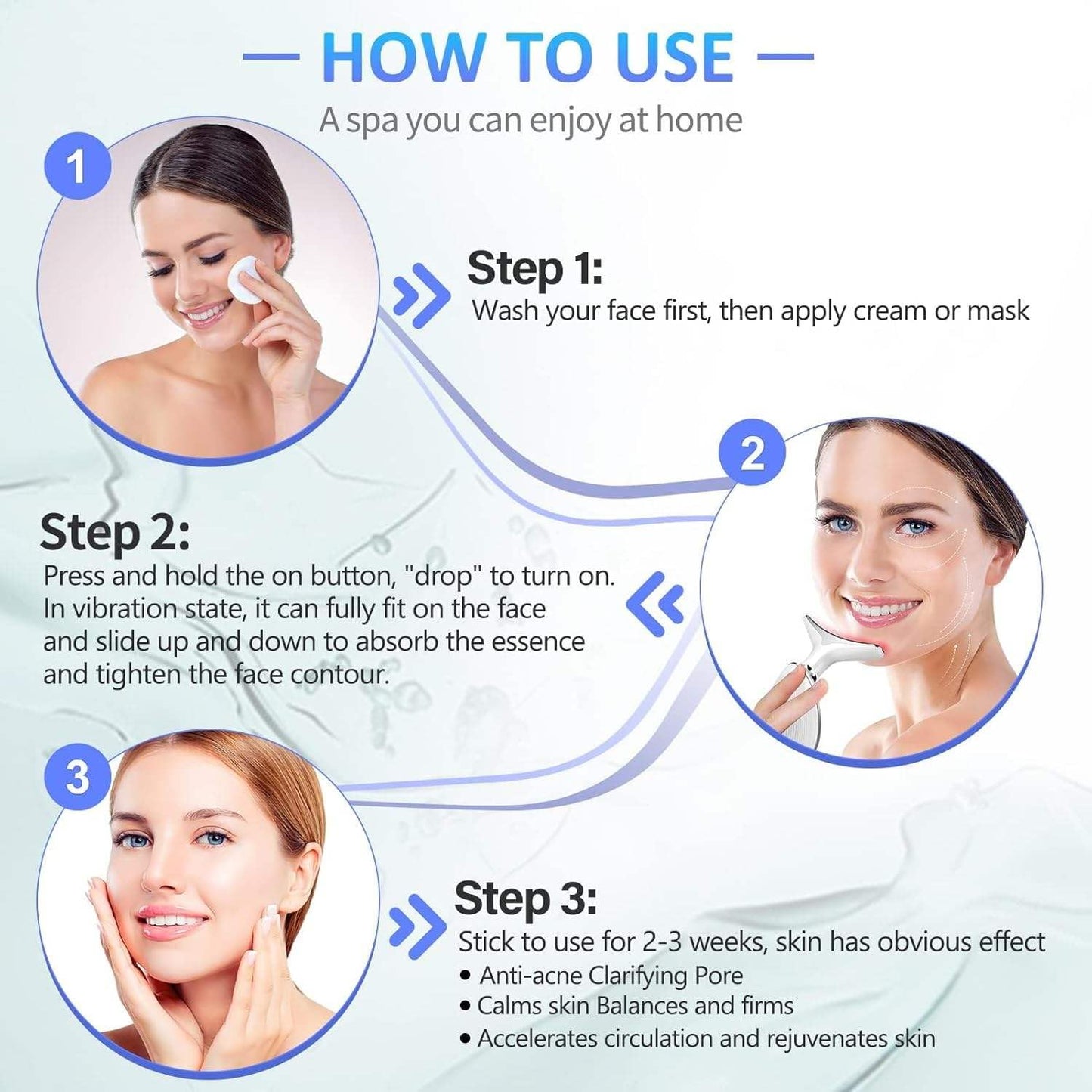 — HOW TO USE —

A spa you can enjoy at home

1

Step 1:
Wash your face first, then apply cream or mask

2

Step 2:
Press and hold the on button, "drop" to turn on. In vibration state, it can fully fit on the face and slide up and down to absorb the essence and tighten the face contour.

3

Step 3:
Stick to use for 2-3 weeks, skin has obvious effect
• Anti-acne Clarifying Pore
• Calms skin Balances and firms
• Accelerates circulation and rejuvenates skin